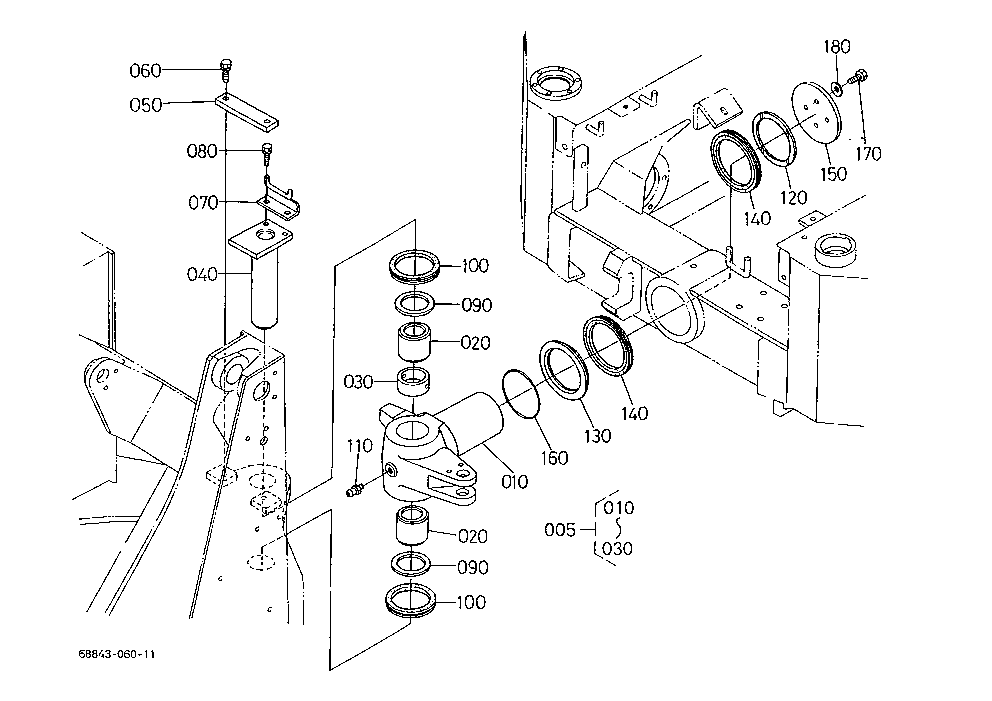 060
050
080
070
040
100
090
020
030
110
010
020
090
100
180
170
150
120
140
140
130
160
005
010
030
68843-060-11